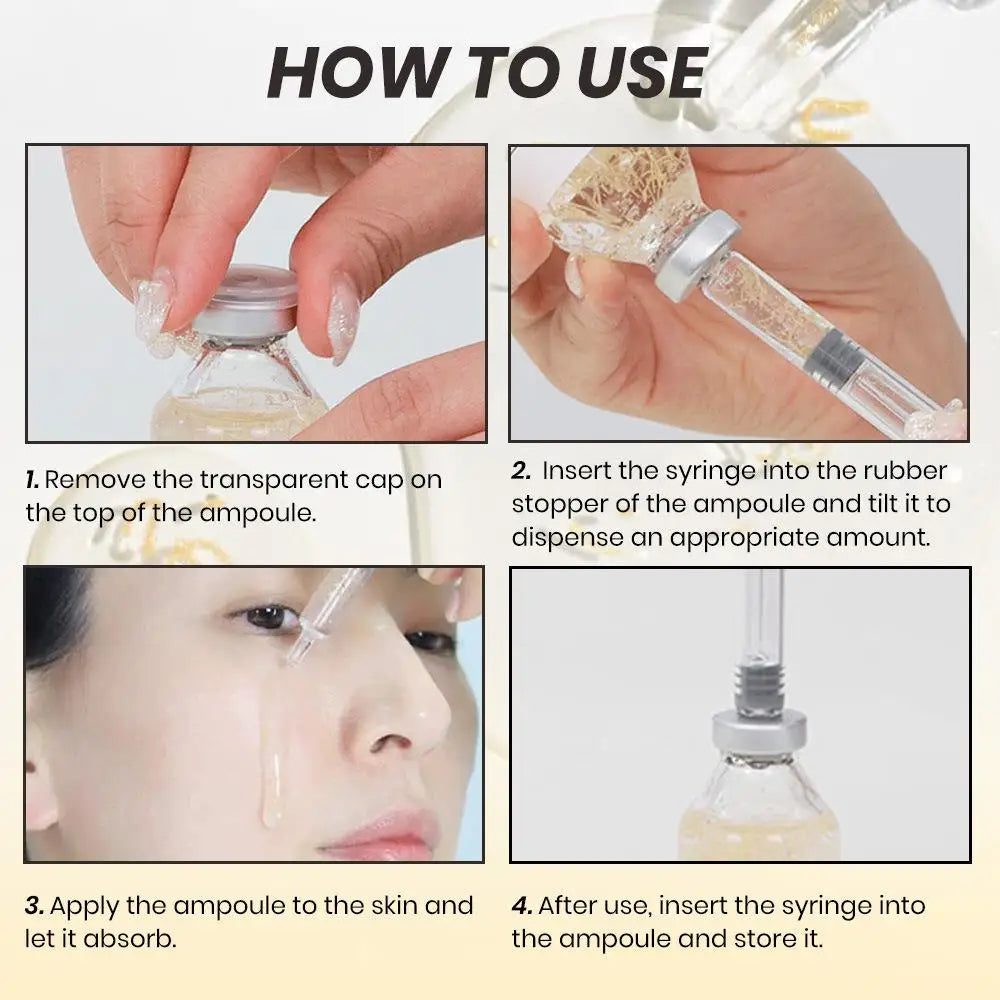 HOW TO USE

1. Remove the transparent cap on the top of the ampoule.

2. Insert the syringe into the rubber stopper of the ampoule and tilt it to dispense an appropriate amount.

3. Apply the ampoule to the skin and let it absorb.

4. After use, insert the syringe into the ampoule and store it.