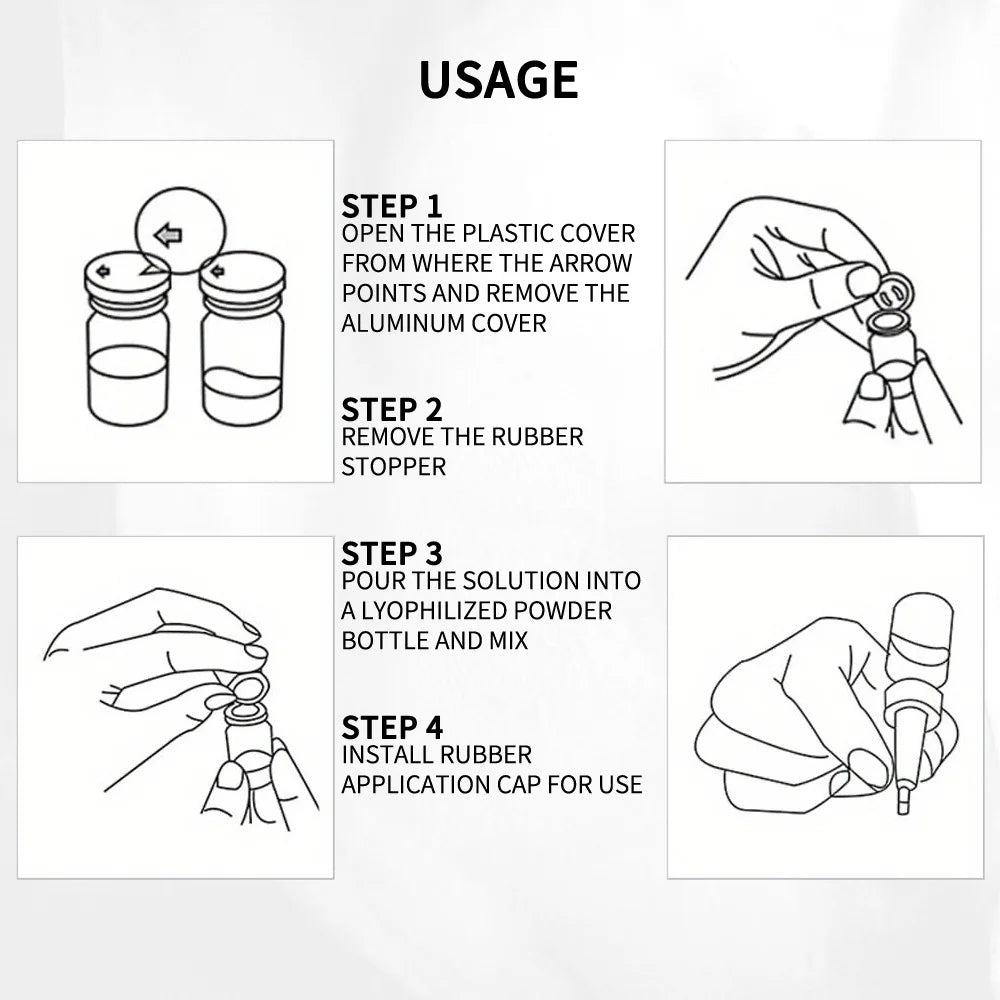 USAGE

STEP 1
OPEN THE PLASTIC COVER FROM WHERE THE ARROW POINTS AND REMOVE THE ALUMINUM COVER

STEP 2
REMOVE THE RUBBER STOPPER

STEP 3
POUR THE SOLUTION INTO A LYOPHILIZED POWDER BOTTLE AND MIX

STEP 4
INSTALL RUBBER APPLICATION CAP FOR USE