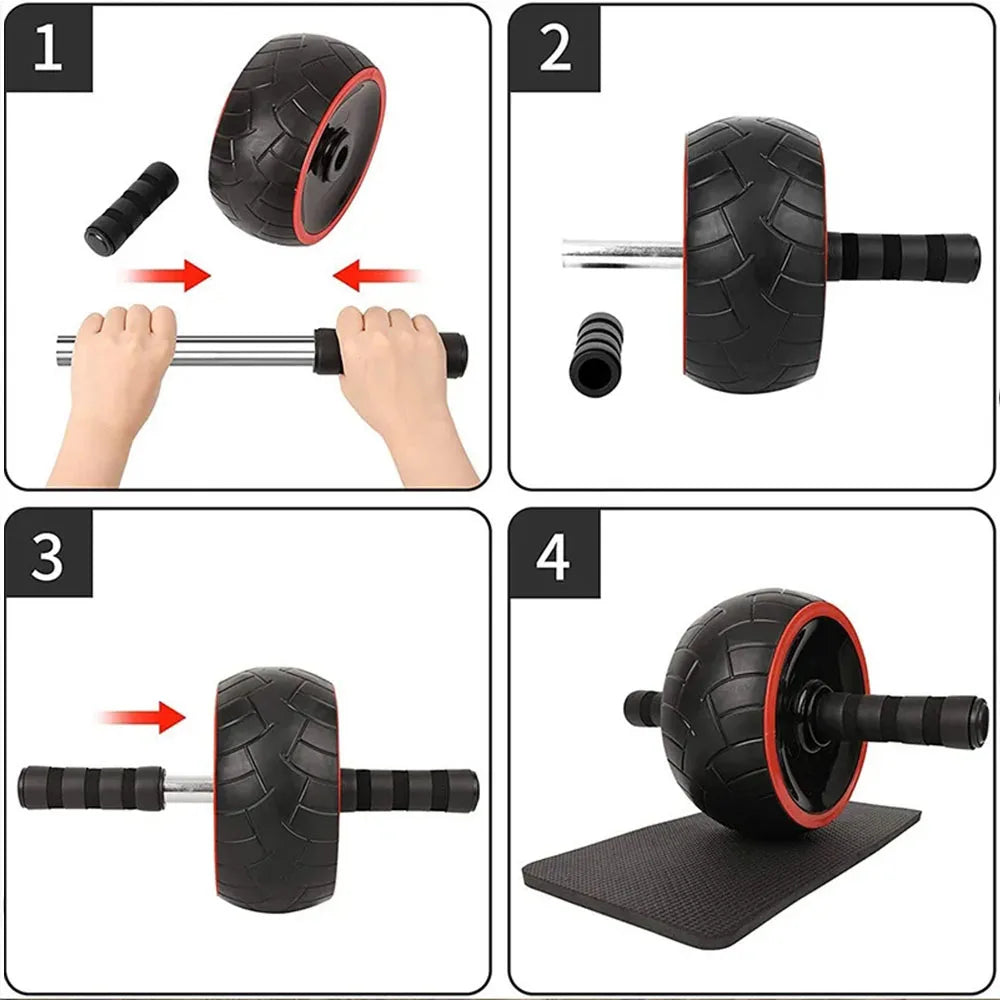 1

2

3

4